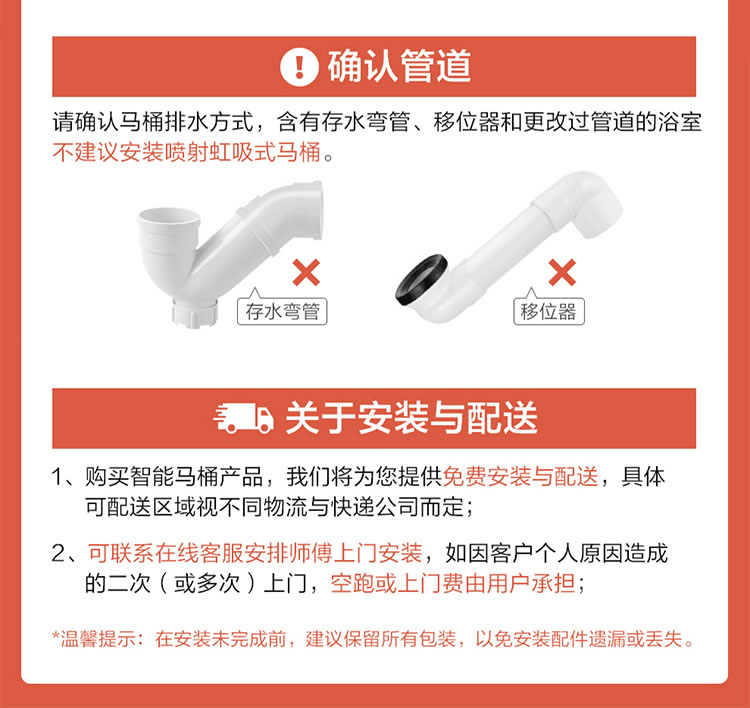 确认管道

请确认马桶排水方式，含有存水弯管、移位器和更改过管道的浴室不建议安装喷射虹吸式马桶。

存水弯管

移位器

关于安装与配送

1、购买智能马桶产品，我们将为您提供免费安装与配送，具体可配送区域视不同物流与快递公司而定；

2、可联系在线客服安排师傅上门安装，如因客户个人原因造成的二次（或多次）上门，空跑或上门费由用户承担；

*温馨提示：在安装未完成前，建议保留所有包装，以免安装配件遗漏或丢失。