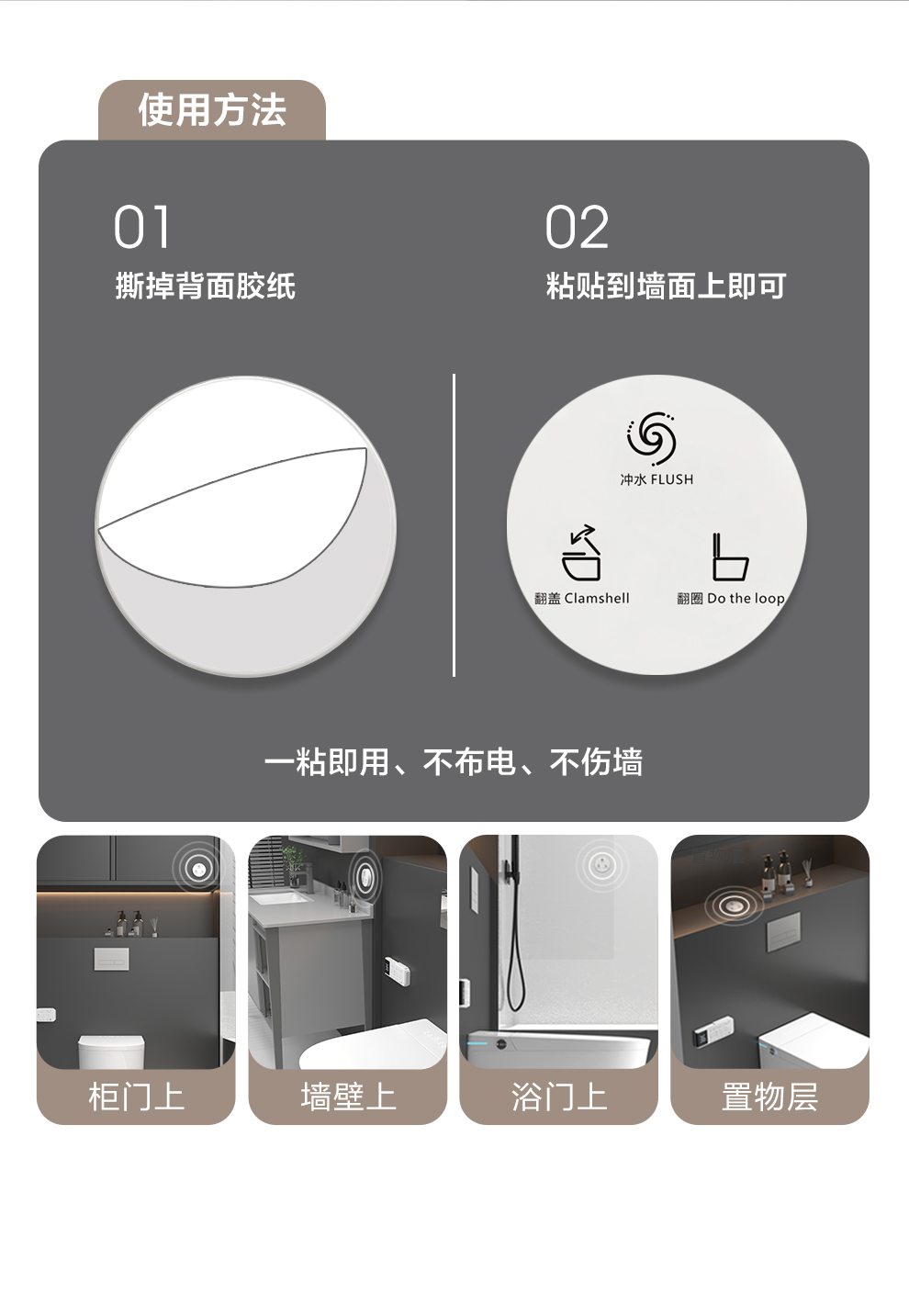 使用方法

01
撕掉背面胶纸

02
粘贴到墙面上即可

冲水 FLUSH

翻盖 Clamshell

翻圈 Do the loop

一粘即用、不布电、不伤墙

柜门上

墙壁上

浴门上

置物层