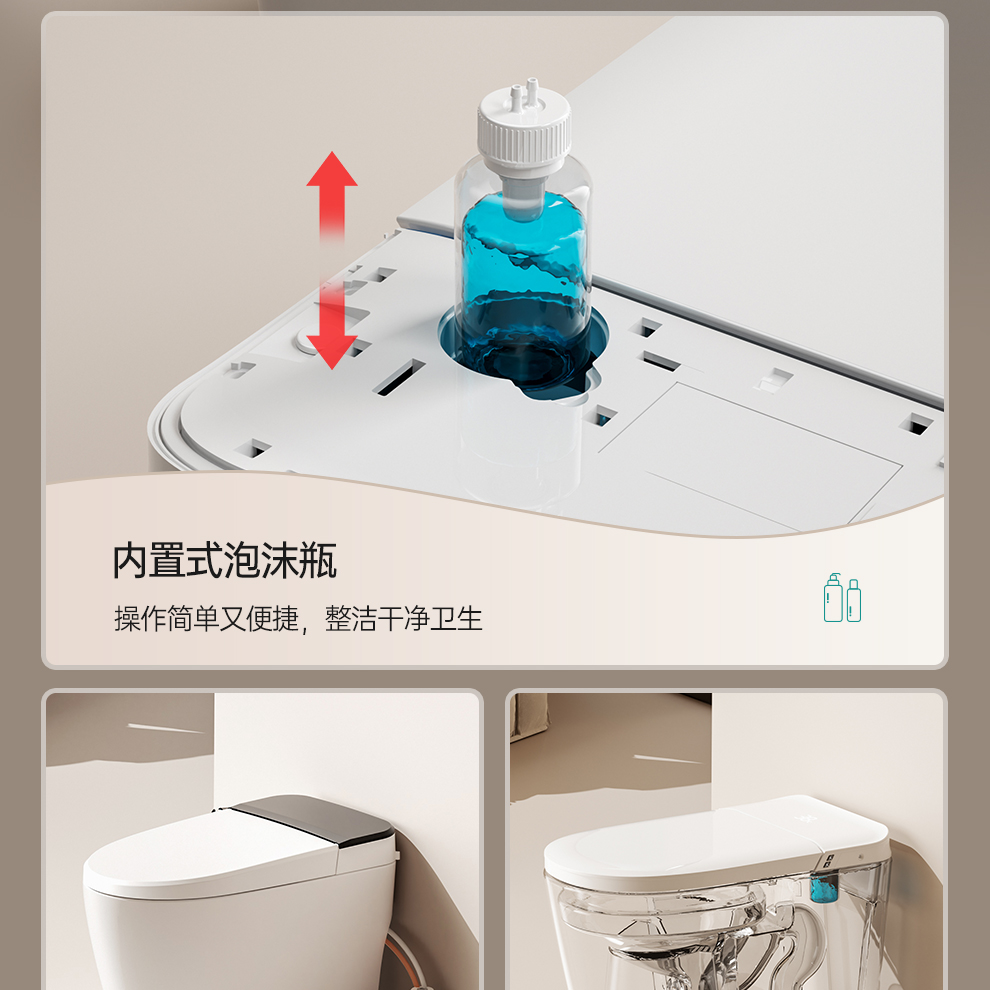 内置式泡沫瓶

操作简单又便捷，整洁干净卫生