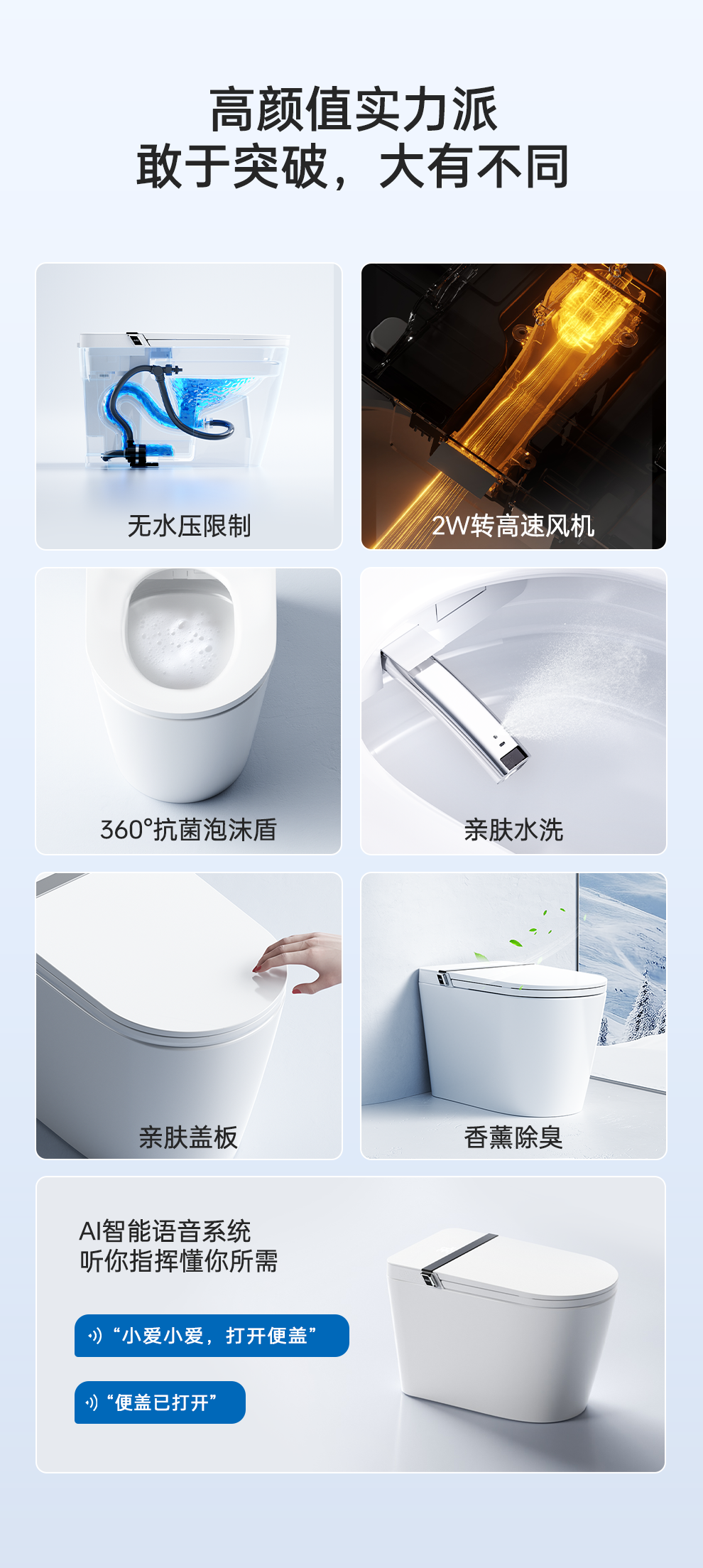 高颜值实力派
敢于突破，大有不同

无水压限制

2W转高速风机

360°抗菌泡沫盾

亲肤水洗

亲肤盖板

香薰除臭

AI智能语音系统
听你指挥懂你所需

“小爱小爱，打开便盖”

“便盖已打开”