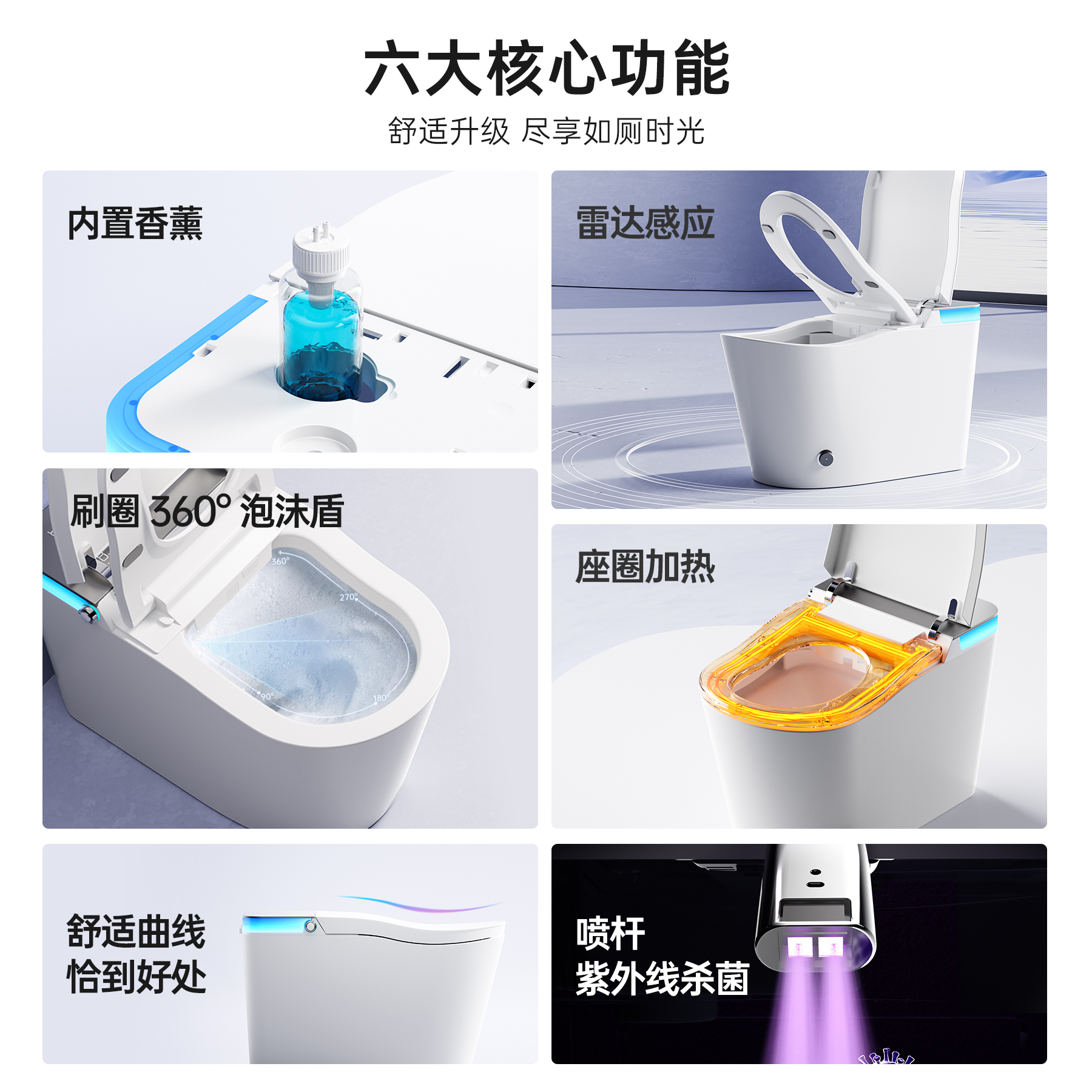 六大核心功能

舒适升级 尽享如厕时光

内置香薰

雷达感应

刷圈 360° 泡沫盾

360°

270°

90°

180°

座圈加热

舒适曲线
恰到好处

喷杆
紫外线杀菌